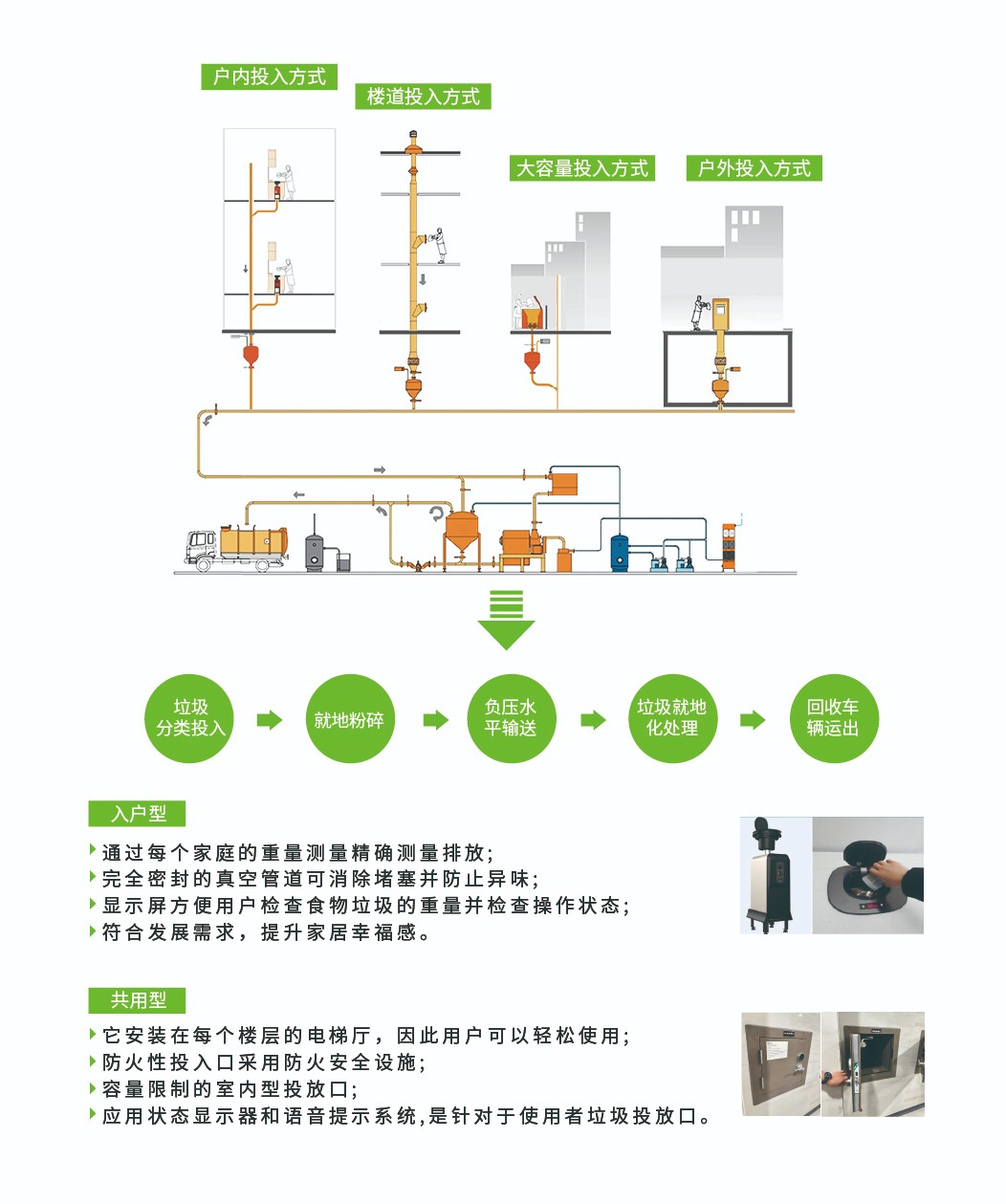 户内投入方式

楼道投入方式

大容量投入方式

户外投入方式

垃圾分类投入

就地粉碎

负压水平输送

垃圾就地化处理

回收车辆运出

入户型

通过每个家庭的重量测量精确测量排放;
完全密封的真空管道可消除堵塞并防止异味;
显示屏方便用户检查食物垃圾的重量并检查操作状态;
符合发展需求，提升家居幸福感。

共用型

它安装在每个楼层的电梯厅，因此用户可以轻松使用;
防火性投入口采用防火安全设施;
容量限制的室内型投放口;
应用状态显示器和语音提示系统,是针对于使用者垃圾投放口。